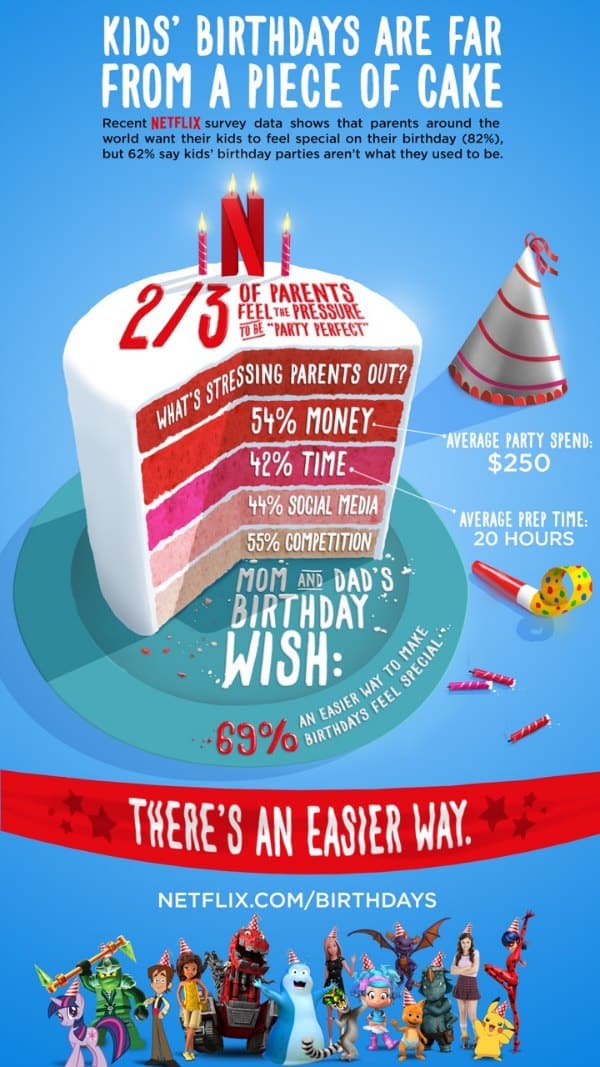 KIDS' BIRTHDAYS ARE FAR FROM A PIECE OF CAKE

Recent NETFLIX survey data shows that parents around the world want their kids to feel special on their birthday (82%), but 62% say kids' birthday parties aren't what they used to be.

N

2/3 OF PARENTS FEEL THE PRESSURE TO BE "PARTY PERFECT"

WHAT'S STRESSING PARENTS OUT?

54% MONEY

42% TIME

44% SOCIAL MEDIA

55% COMPETITION

AVERAGE PARTY SPEND: $250

AVERAGE PREP TIME: 20 HOURS

MOM AND DAD'S BIRTHDAY WISH:

69% AN EASIER WAY TO MAKE BIRTHDAYS FEEL SPECIAL

THERE'S AN EASIER WAY.

NETFLIX.COM/BIRTHDAYS